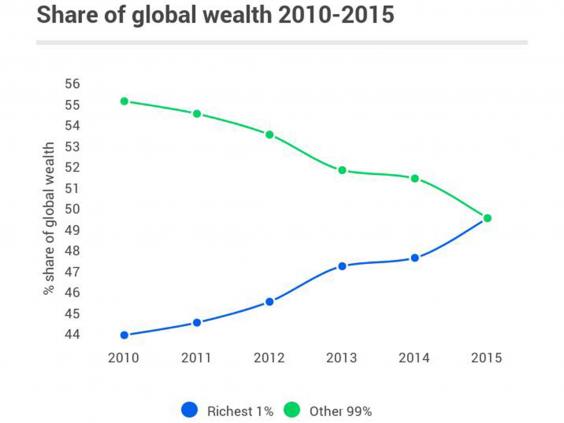 Share of global wealth 2010-2015

% share of global wealth

56
55
54
53
52
51
50
49
48
47
46
45
44

2010 2011 2012 2013 2014 2015

Richest 1% Other 99%