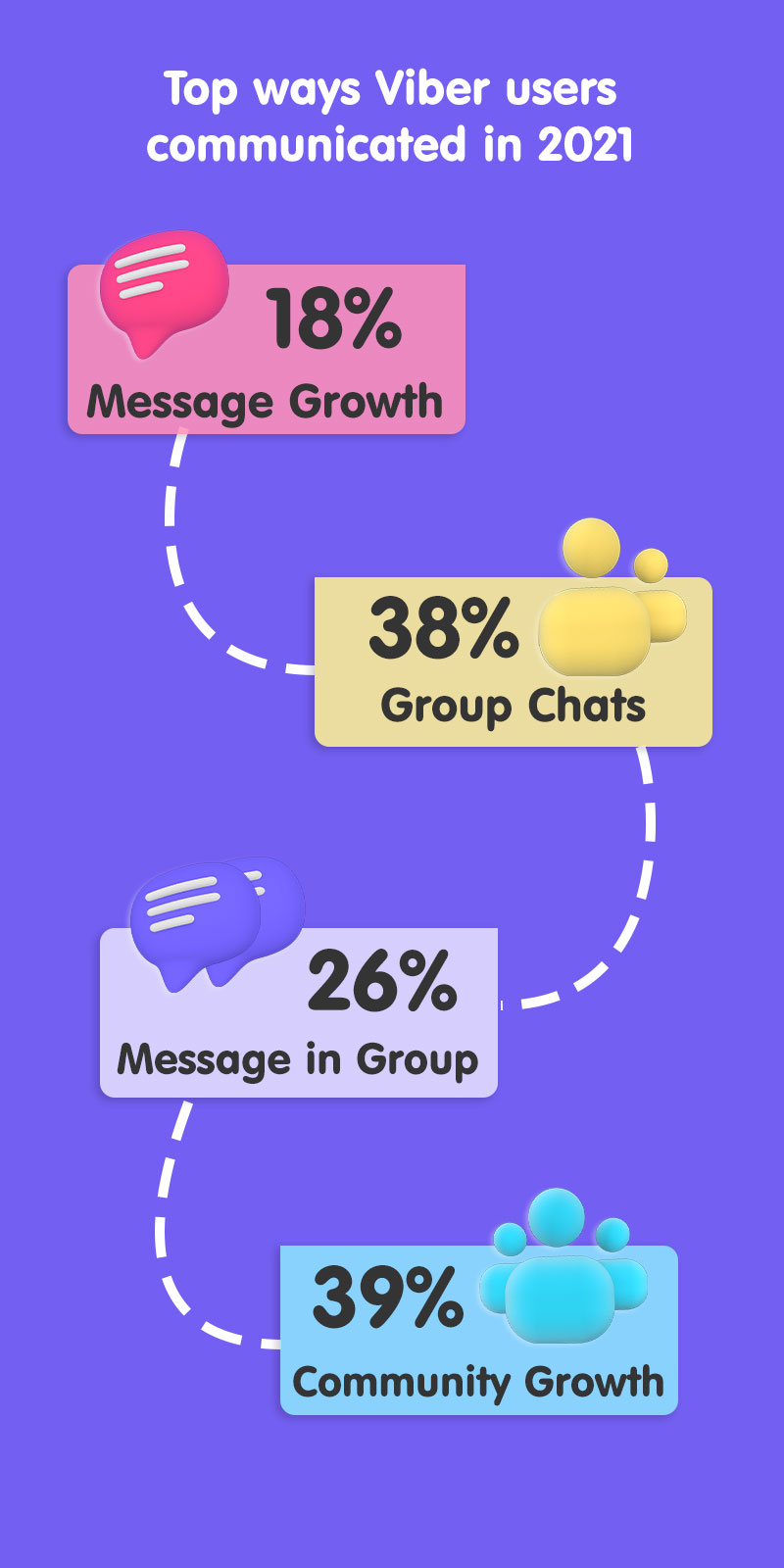 Top ways Viber users communicated in 2021

18%
Message Growth

38%
Group Chats

26%
Message in Group

39%
Community Growth