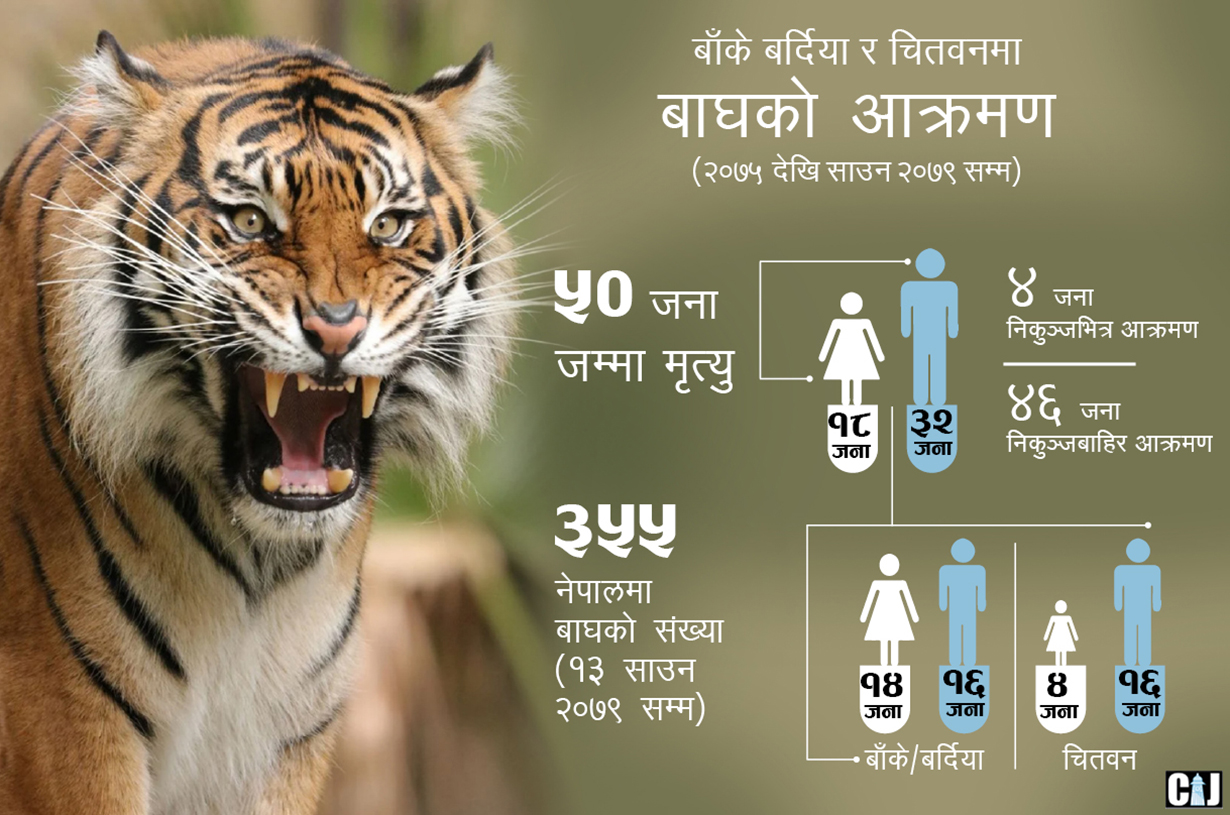 बाँके बर्दिया र चितवनमा
बाघको आक्रमण
(२०७५ देखि साउन २०७९ सम्म)

५० जना
जम्मा मृत्यु

१८ जना

३२ जना

४ जना
निकुञ्जभित्र आक्रमण

४६ जना
निकुञ्जबाहिर आक्रमण

३५५
नेपालमा बाघको संख्या (१३ साउन २०७९ सम्म)

१४ जना

१६ जना

४ जना

१६ जना

बाँके/बर्दिया

चितवन

CIJ